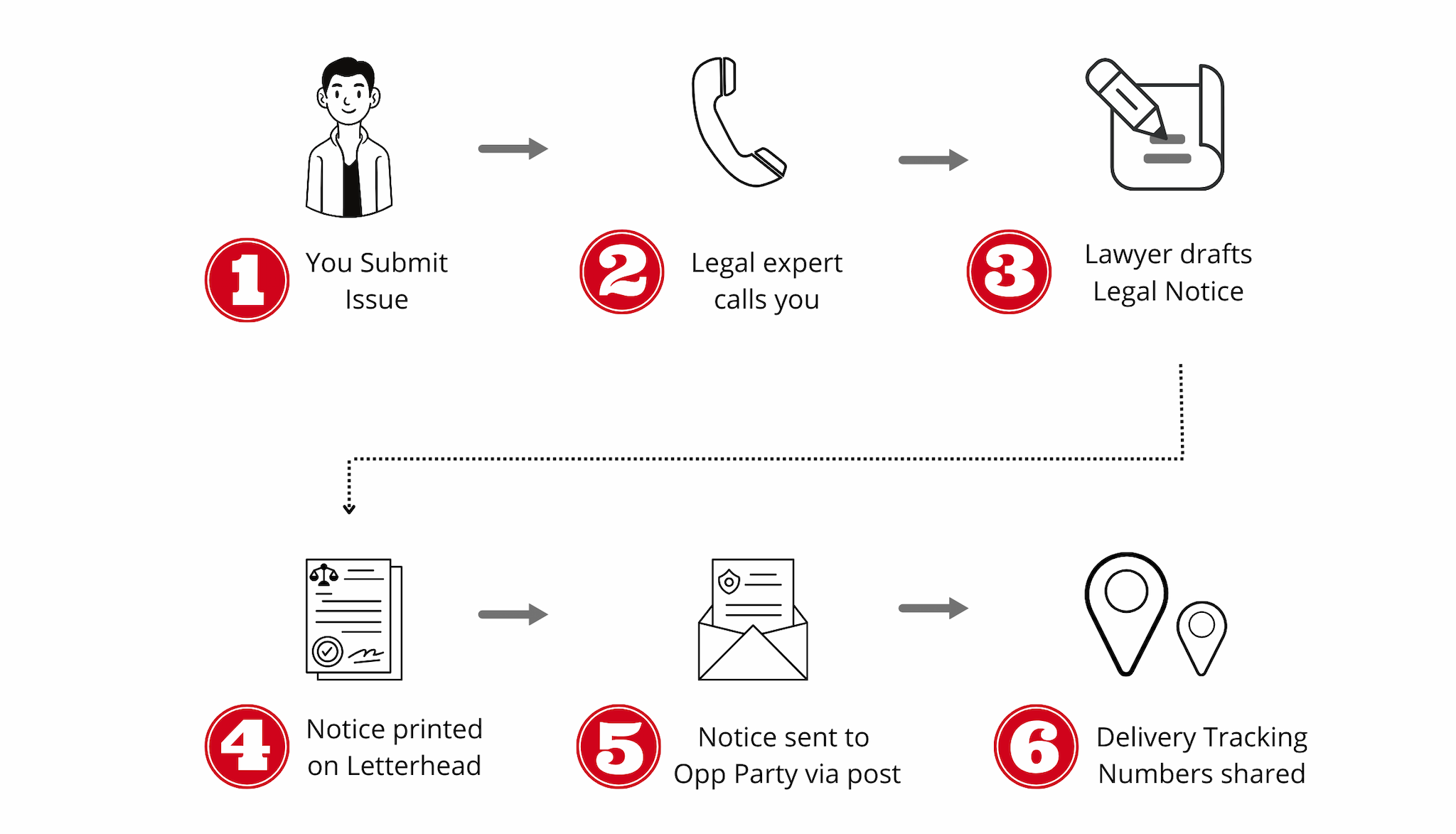 1 You Submit Issue

2 Legal expert calls you

3 Lawyer drafts Legal Notice

4 Notice printed on Letterhead

5 Notice sent to Opp Party via post

6 Delivery Tracking Numbers shared